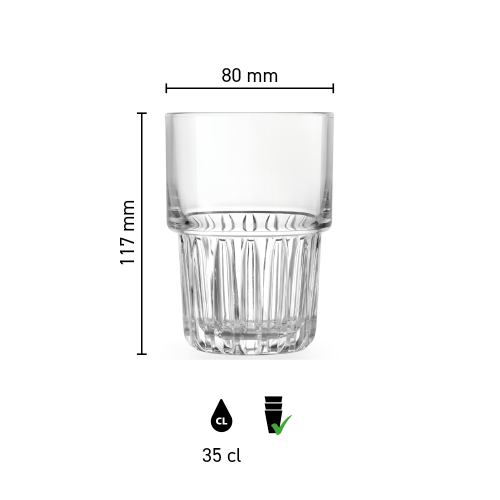 80 mm

117 mm

CL

35 cl